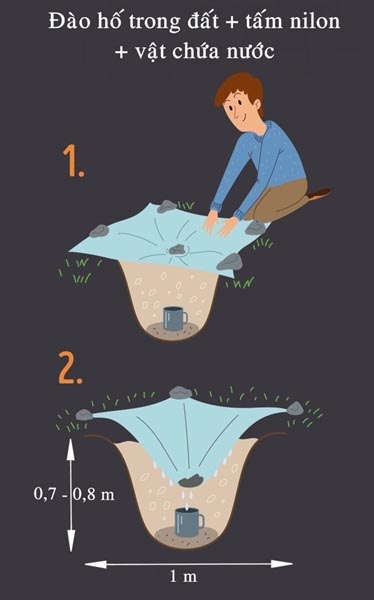 Đào hố trong đất + tấm nilon + vật chứa nước

1.

2.

0,7 - 0,8 m

1 m