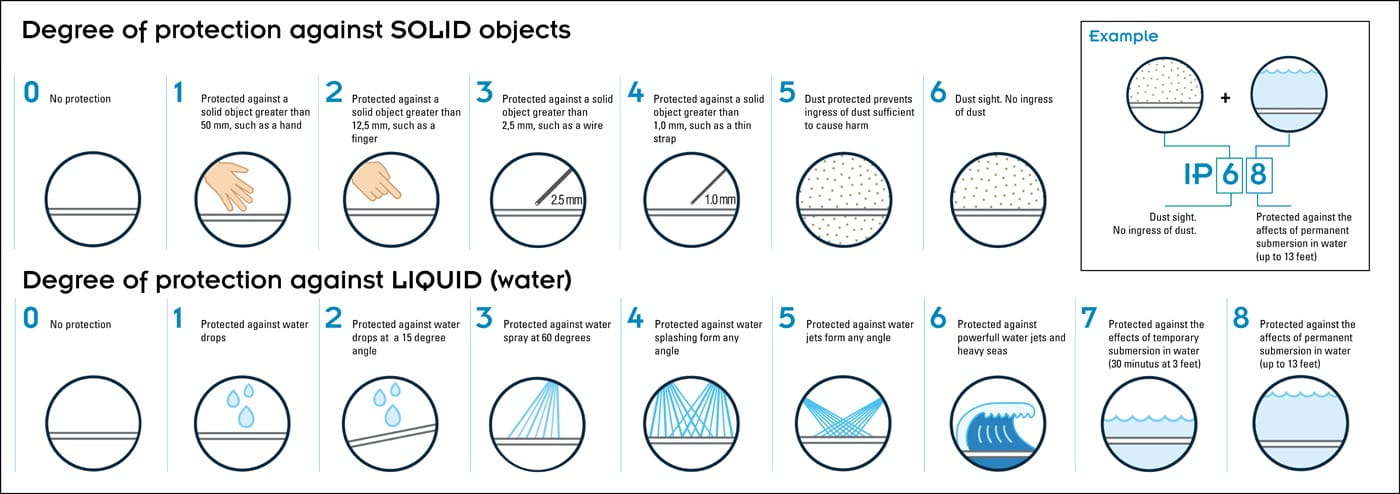 Degree of protection against SOLID objects

0 No protection

1 Protected against a solid object greater than 50 mm, such as a hand

2 Protected against a solid object greater than 12,5 mm, such as a finger

3 Protected against a solid object greater than 2,5 mm, such as a wire

2.5 mm

4 Protected against a solid object greater than 1,0 mm, such as a thin strap

1.0 mm

5 Dust protected prevents ingress of dust sufficient to cause harm

6 Dust sight. No ingress of dust

Example

+

IP 6 8

Dust sight. No ingress of dust.

Protected against the affects of permanent submersion in water (up to 13 feet)

Degree of protection against LIQUID (water)

0 No protection

1 Protected against water drops

2 Protected against water drops at a 15 degree angle

3 Protected against water spray at 60 degrees

4 Protected against water splashing form any angle

5 Protected against water jets form any angle

6 Protected against powerfull water jets and heavy seas

7 Protected against the effects of temporary submersion in water (30 minutus at 3 feet)

8 Protected against the affects of permanent submersion in water (up to 13 feet)